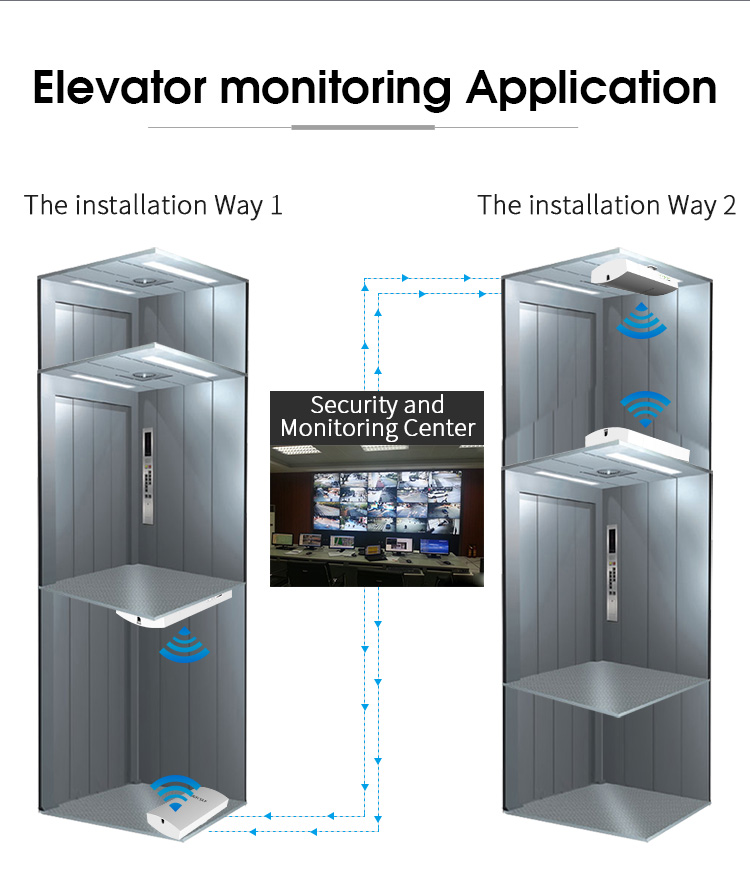 Elevator monitoring Application

The installation Way 1

The installation Way 2

Security and Monitoring Center