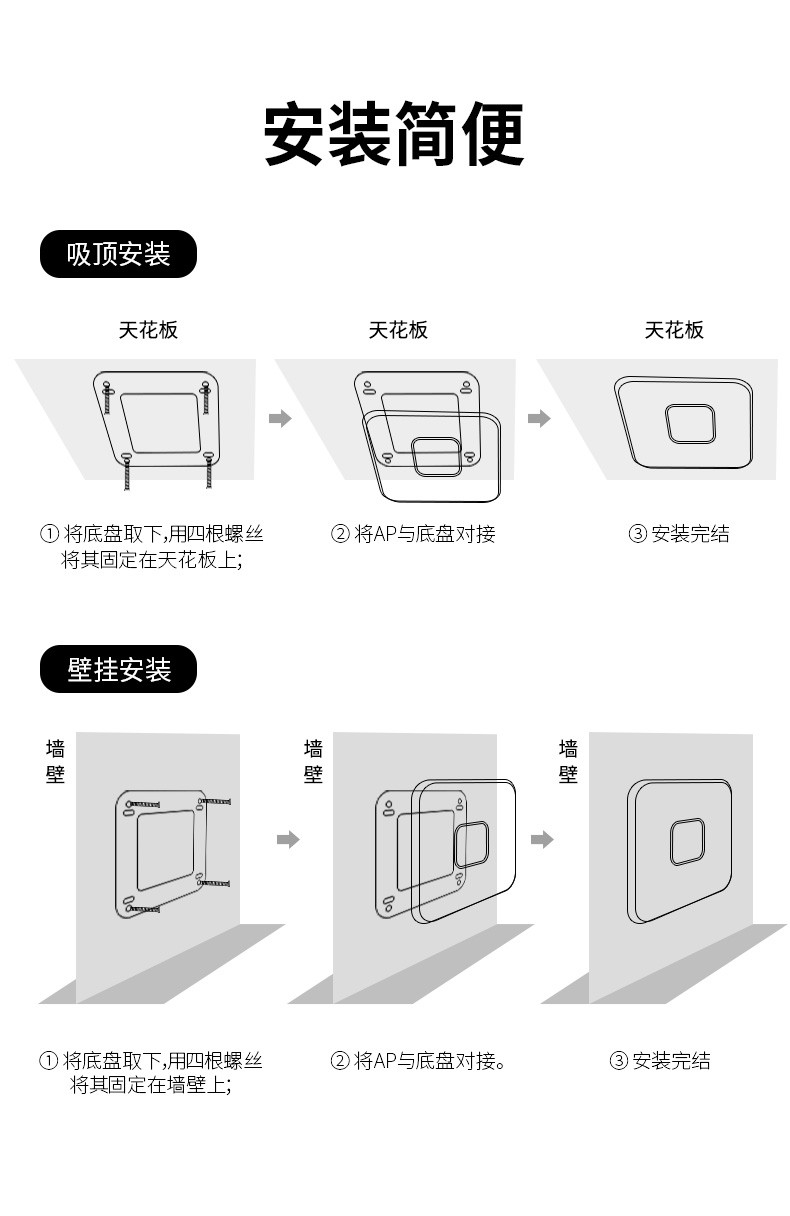 安装简便

吸顶安装

天花板

天花板

天花板

① 将底盘取下,用四根螺丝将其固定在天花板上;

② 将AP与底盘对接

③ 安装完结

壁挂安装

墙壁

墙壁

墙壁

① 将底盘取下,用四根螺丝将其固定在墙壁上;

② 将AP与底盘对接。

③ 安装完结